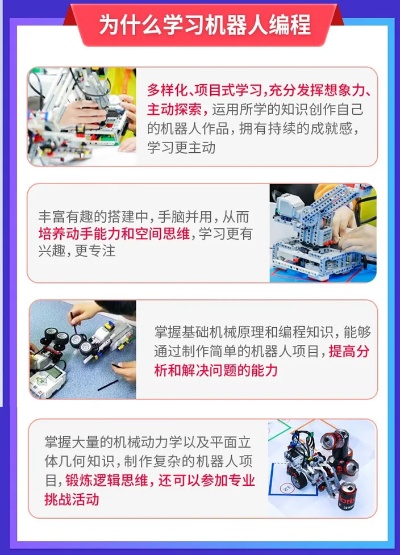 为什么学习机器人编程

多样化、项目式学习,充分发挥想象力、主动探索,运用所学的知识创作自己的机器人作品,拥有持续的成就感,学习更主动

丰富有趣的搭建中,手脑并用,从而培养动手能力和空间思维,学习更有兴趣,更专注

掌握基础机械原理和编程知识,能够通过制作简单的机器人项目,提高分析和解决问题的能力

掌握大量的机械动力学以及平面立体几何知识,制作复杂的机器人项目,锻炼逻辑思维,还可以参加专业挑战活动